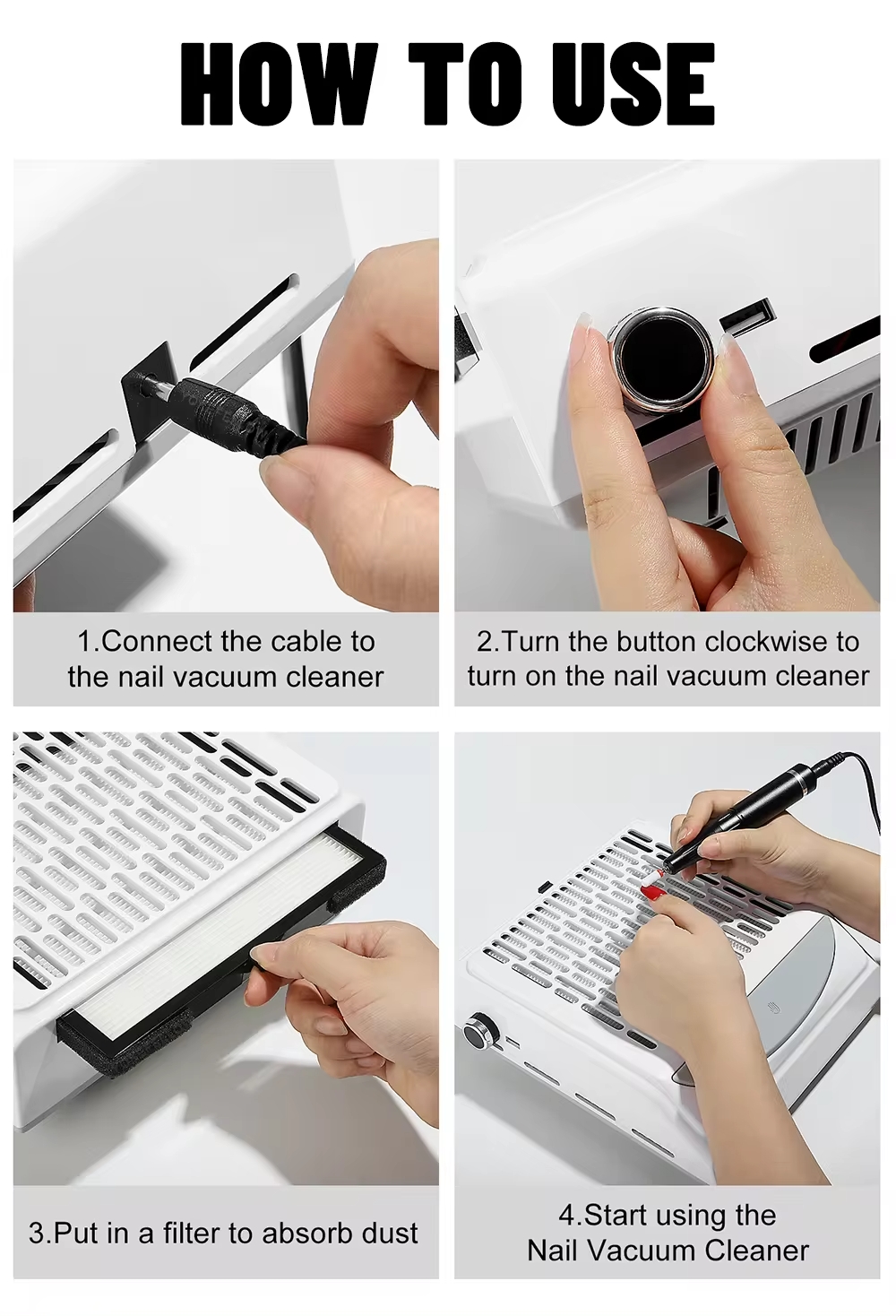 HOW TO USE

1.Connect the cable to the nail vacuum cleaner

2.Turn the button clockwise to turn on the nail vacuum cleaner

3.Put in a filter to absorb dust

4.Start using the Nail Vacuum Cleaner